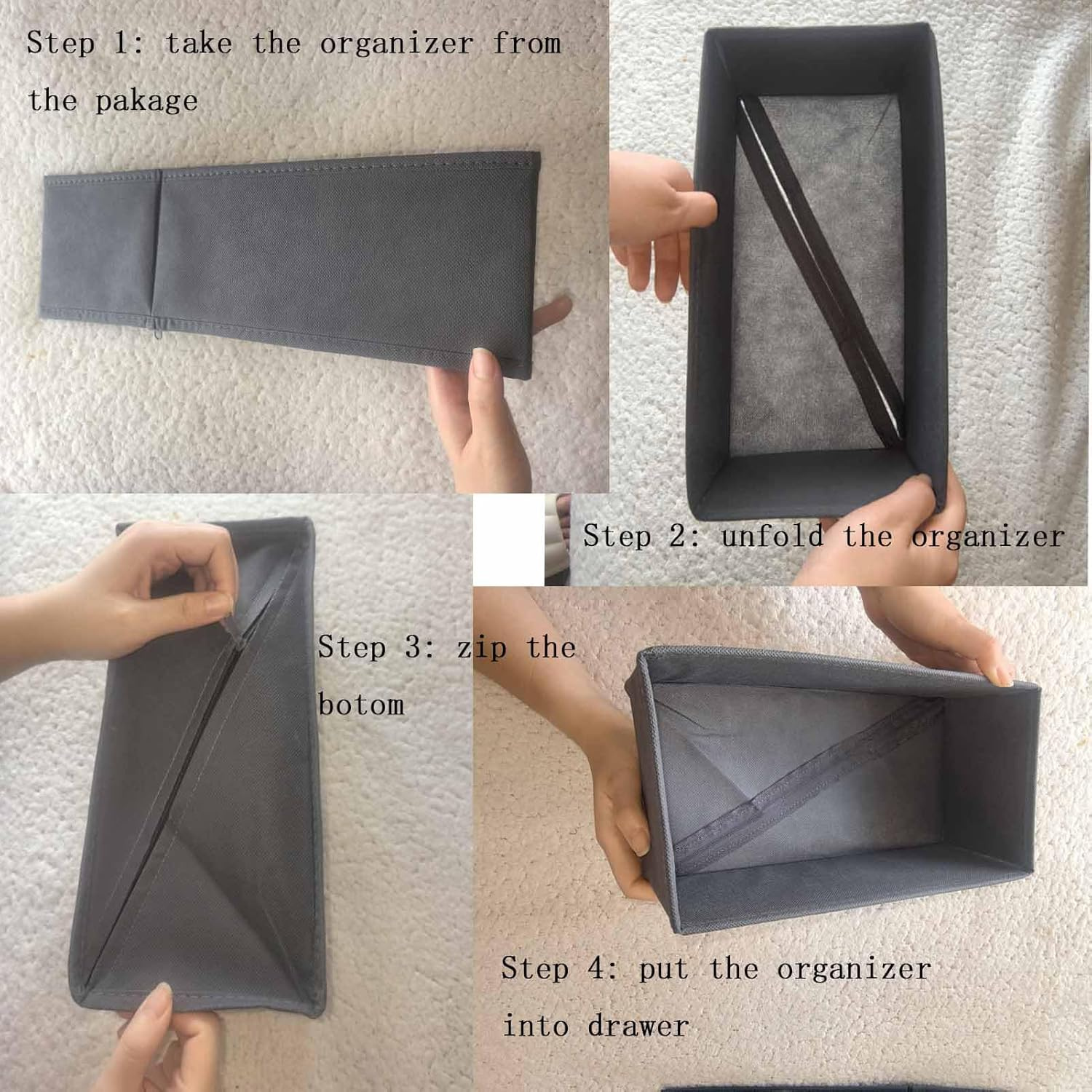 Step 1: take the organizer from the pakage

Step 2: unfold the organizer

Step 3: zip the botom

Step 4: put the organizer into drawer