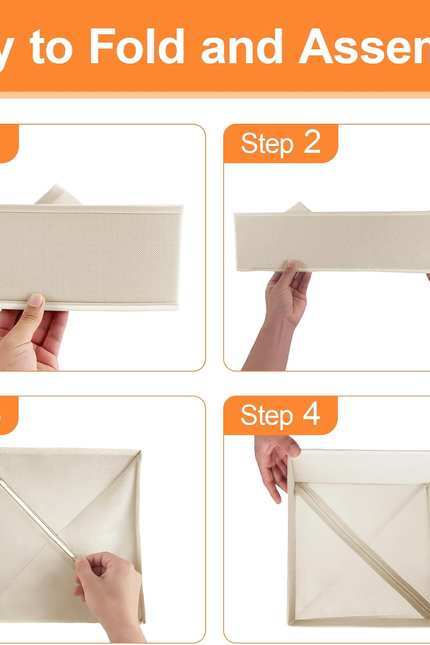 y to Fold and Assen

Step 2

Step 4