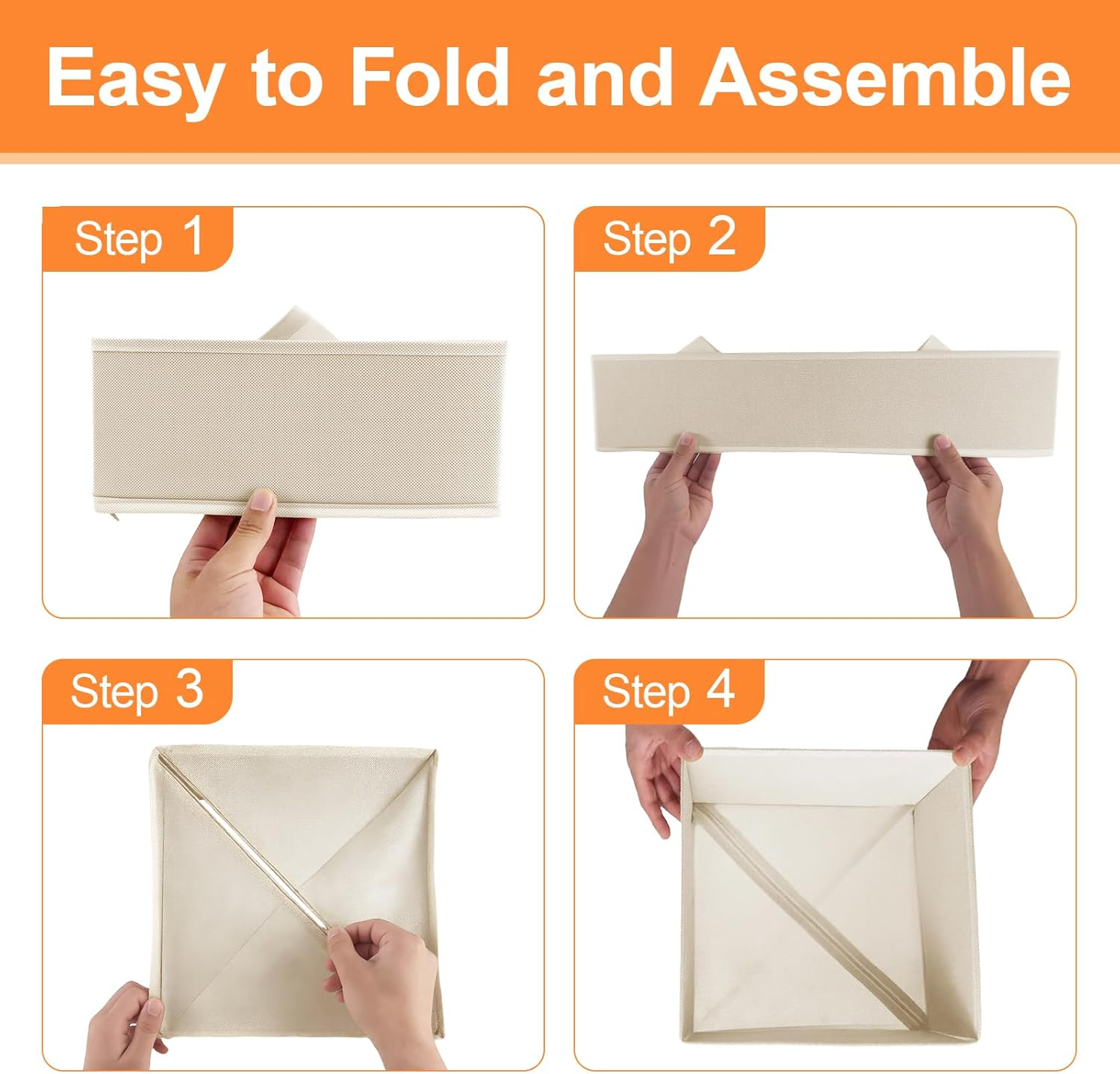 Easy to Fold and Assemble

Step 1

Step 2

Step 3

Step 4