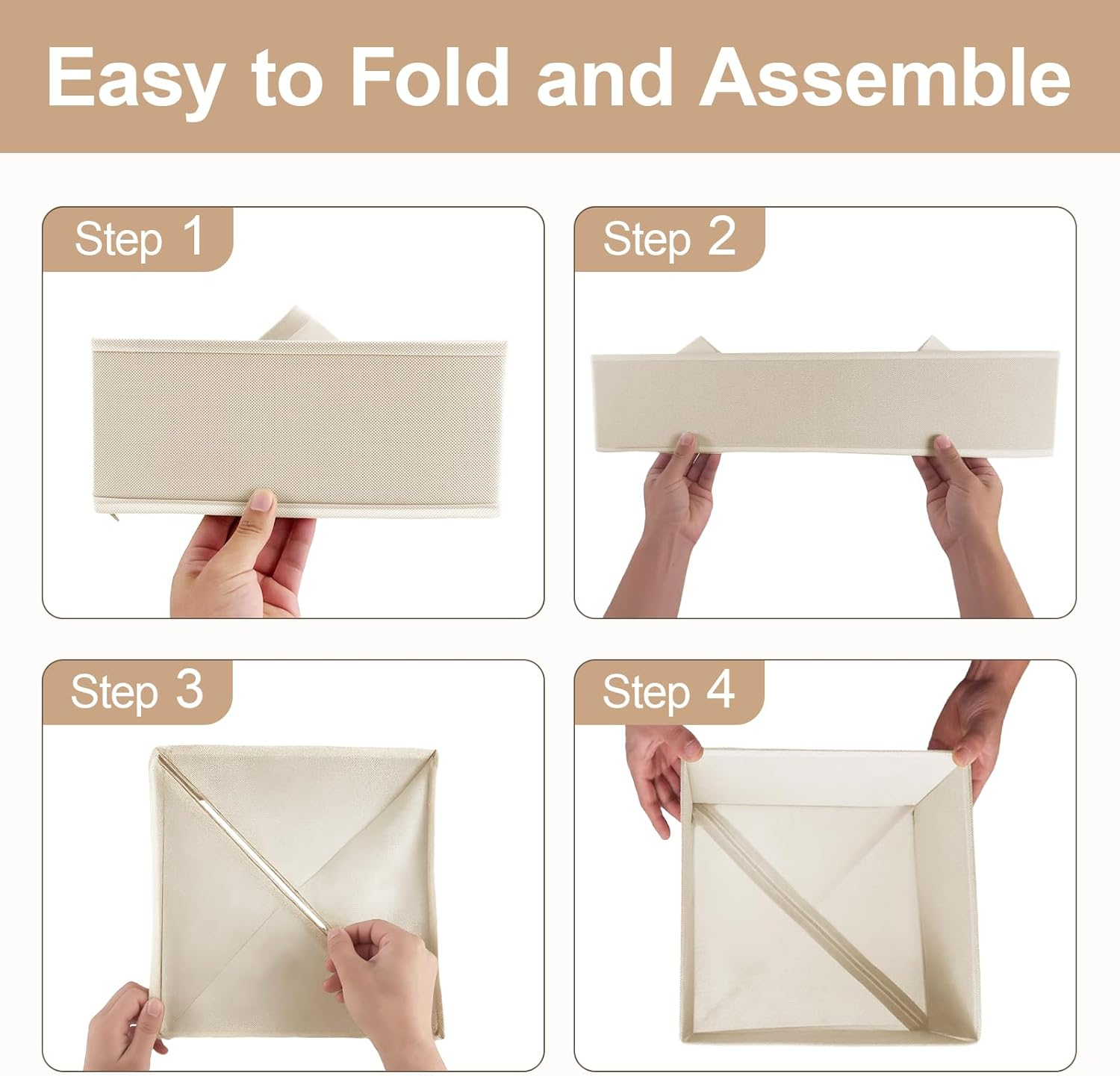 Easy to Fold and Assemble

Step 1

Step 2

Step 3

Step 4