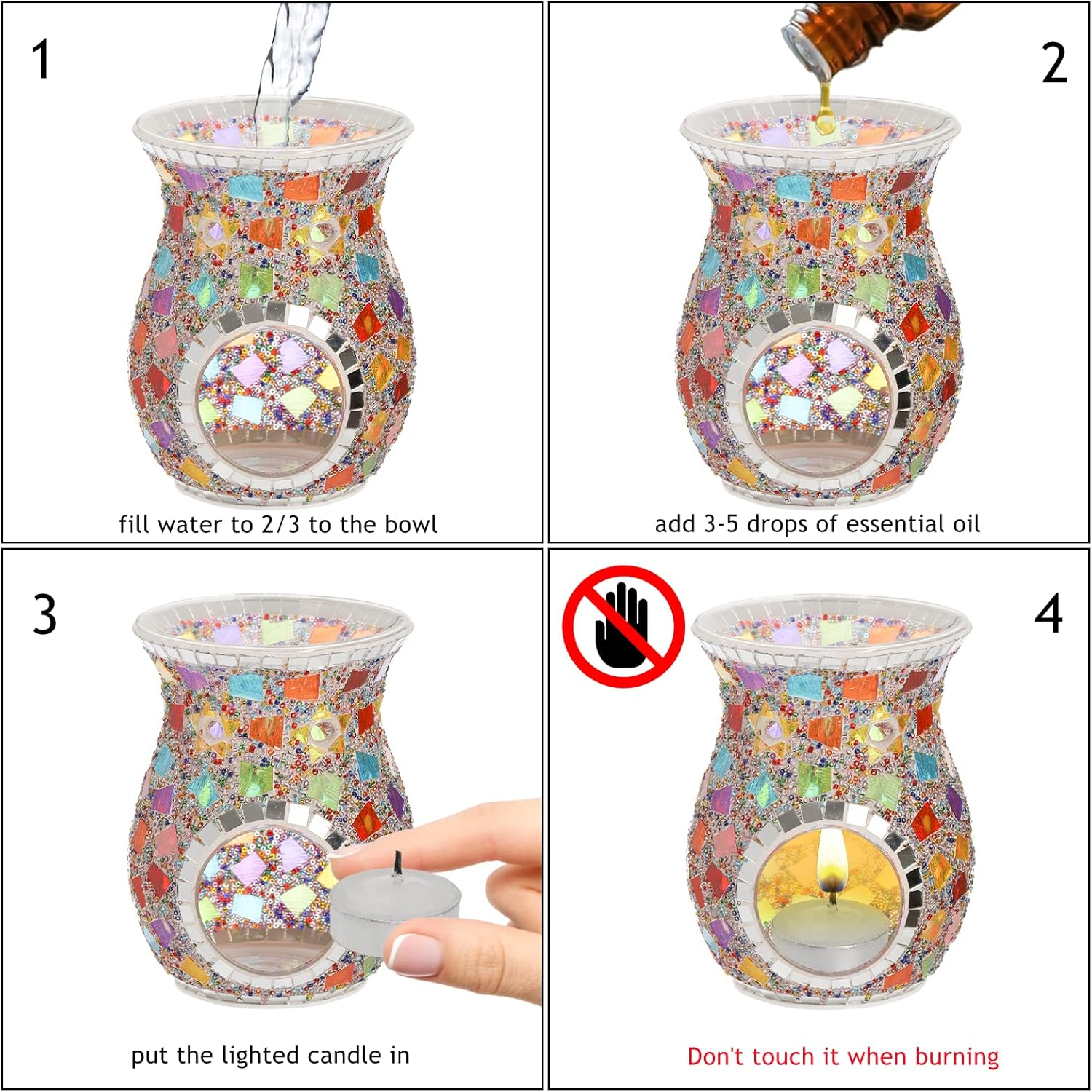 1

fill water to 2/3 to the bowl

2

add 3-5 drops of essential oil

3

put the lighted candle in

4

Don't touch it when burning