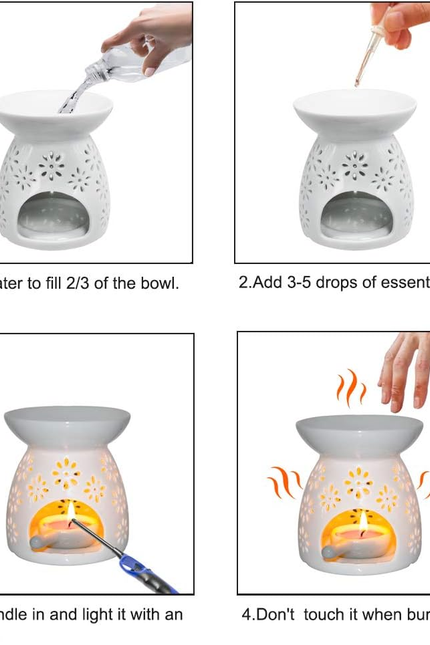 ater to fill 2/3 of the bowl.

2.Add 3-5 drops of essent

ndle in and light it with an

4.Don't touch it when bur