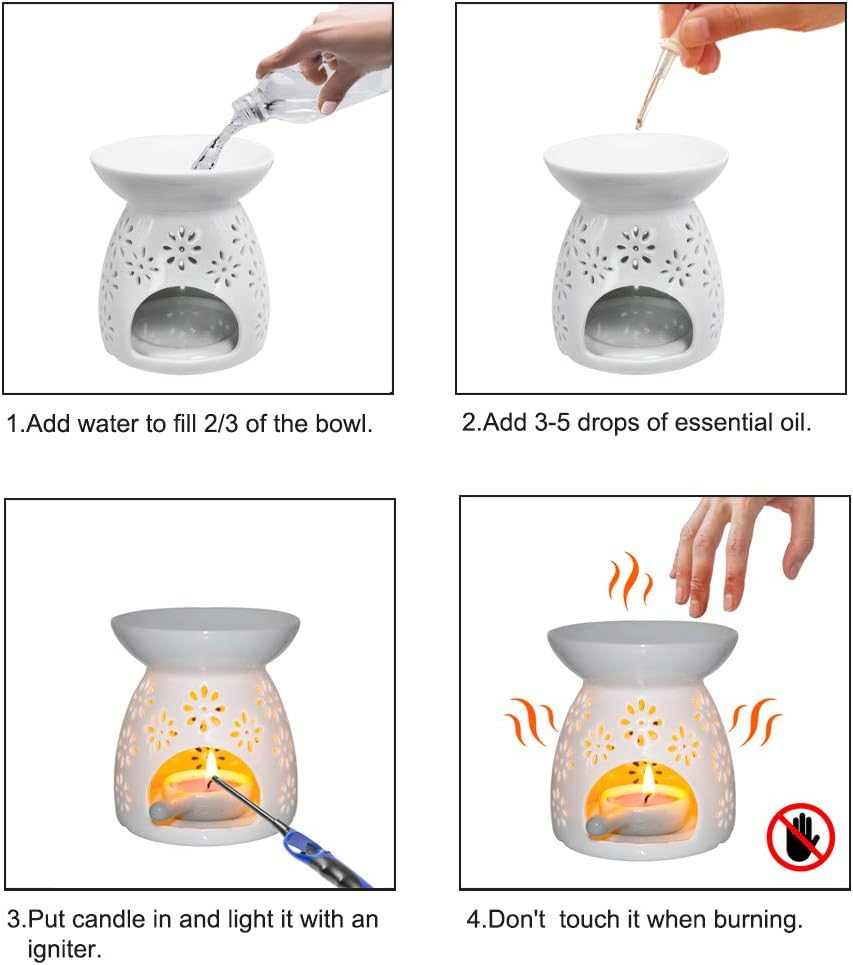 1.Add water to fill 2/3 of the bowl.

2.Add 3-5 drops of essential oil.

3.Put candle in and light it with an igniter.

4.Don't  touch it when burning.